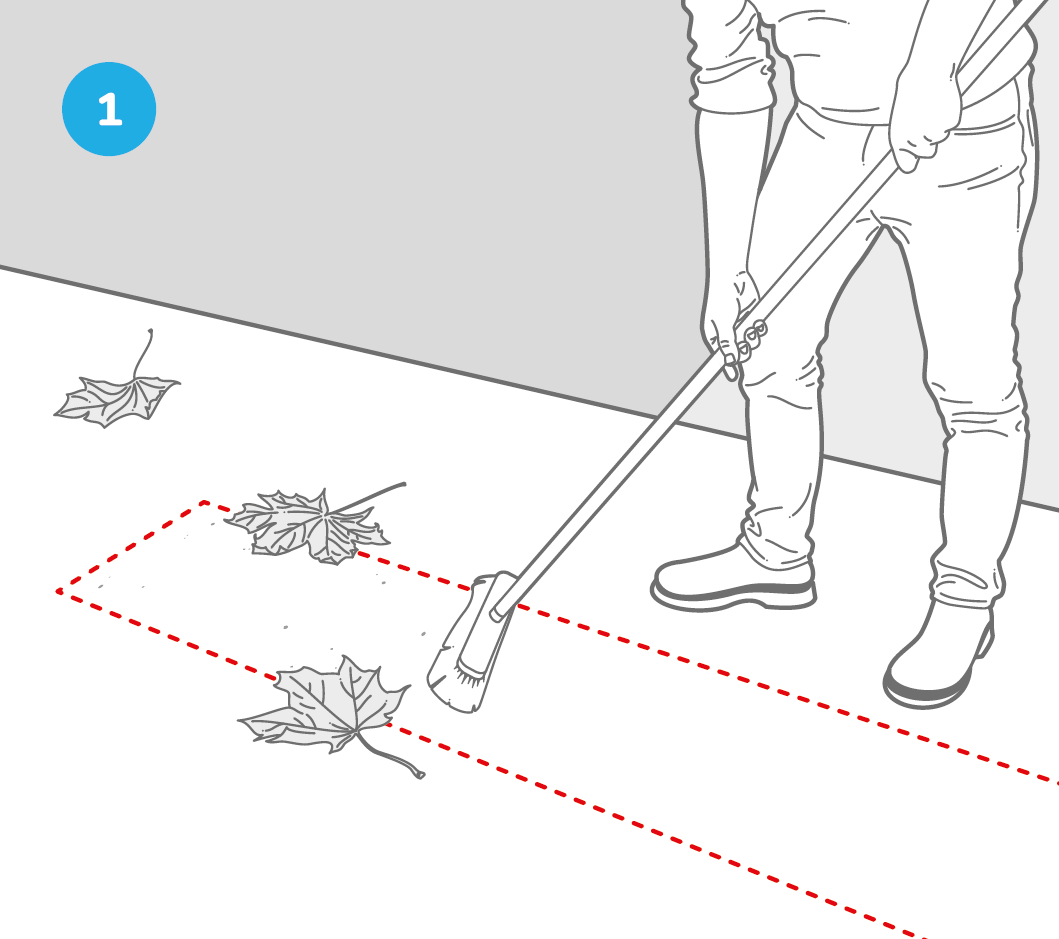 1